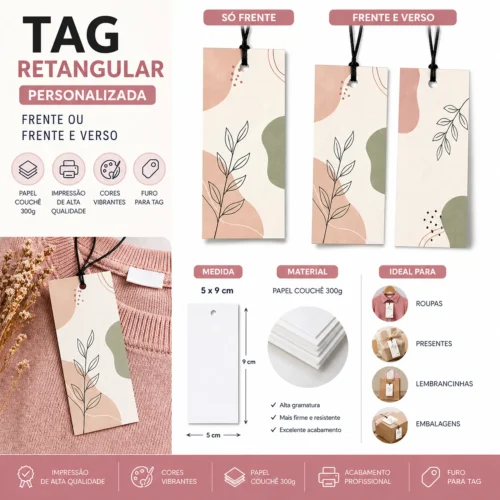 TAG
RETANGULAR
PERSONALIZADA

FRENTE OU
FRENTE E VERSO

PAPEL COUCHÊ 300g

IMPRESSÃO DE ALTA QUALIDADE

CORES VIBRANTES

FURO PARA TAG

SÓ FRENTE

FRENTE E VERSO

MEDIDA

5 x 9 cm

9 cm

5 cm

MATERIAL

PAPEL COUCHÊ 300g

✓ Alta gramatura
✓ Mais firme e resistente
✓ Excelente acabamento

IDEAL PARA

ROUPAS

PRESENTES

LEMBRANCINHAS

EMBALAGENS

IMPRESSÃO DE ALTA QUALIDADE

CORES VIBRANTES

PAPEL COUCHÊ 300g

ACABAMENTO PROFISSIONAL

FURO PARA TAG